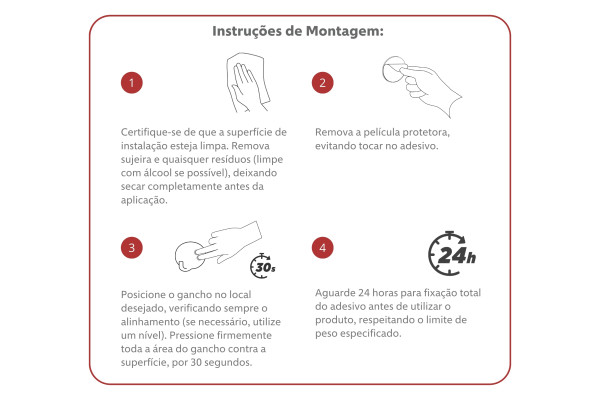 Instruções de Montagem:

1

Certifique-se de que a superfície de instalação esteja limpa. Remova sujeira e quaisquer resíduos (limpe com álcool se possível), deixando secar completamente antes da aplicação.

2

Remova a película protetora, evitando tocar no adesivo.

3

30s

Posicione o gancho no local desejado, verificando sempre o alinhamento (se necessário, utilize um nível). Pressione firmemente toda a área do gancho contra a superfície, por 30 segundos.

4

24h

Aguarde 24 horas para fixação total do adesivo antes de utilizar o produto, respeitando o limite de peso especificado.